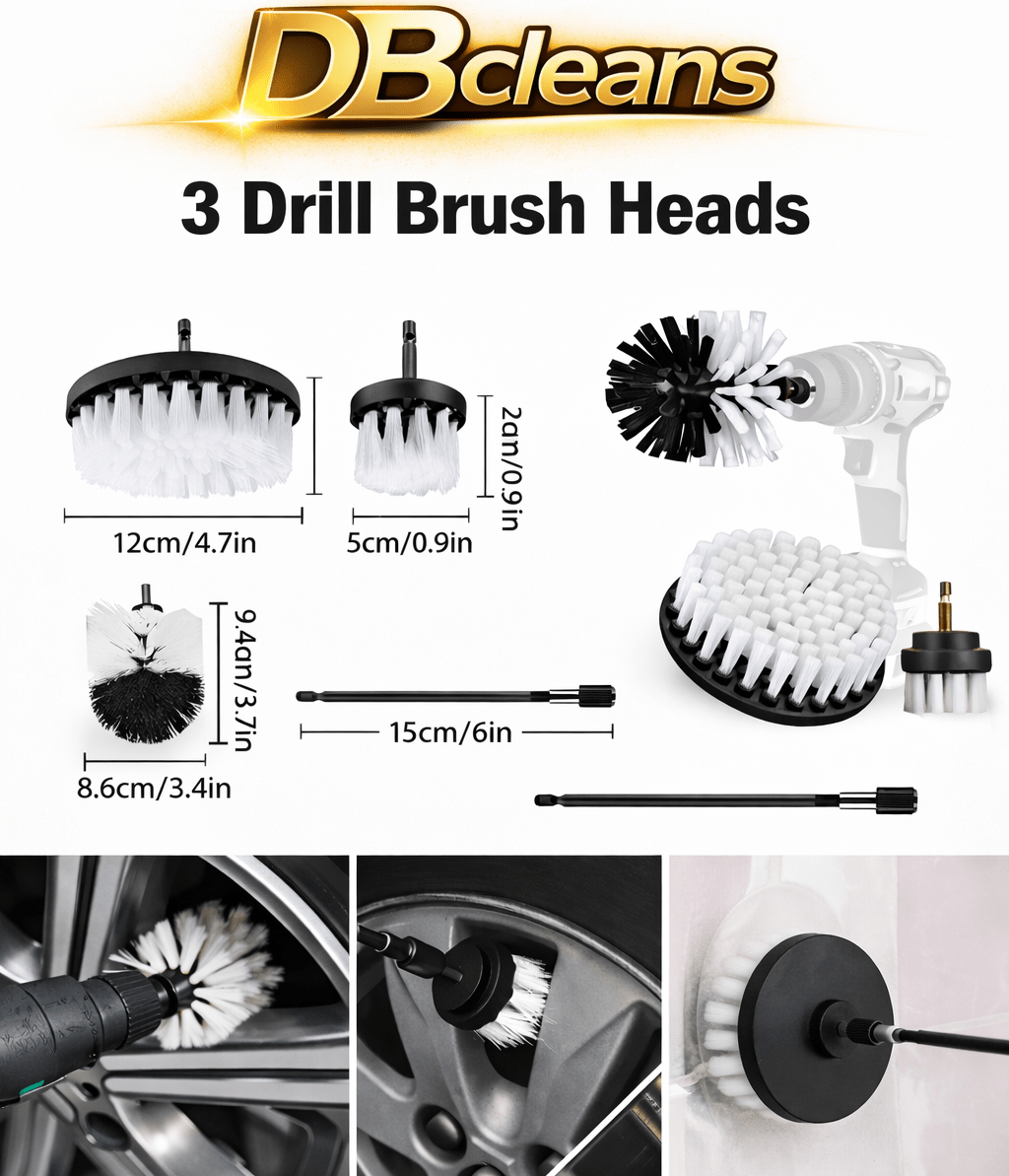 DBcleans

3 Drill Brush Heads

12cm/4.7in

5cm/0.9in

2an/0.9in

9.4an/3.7in

8.6cm/3.4in

15cm/6in