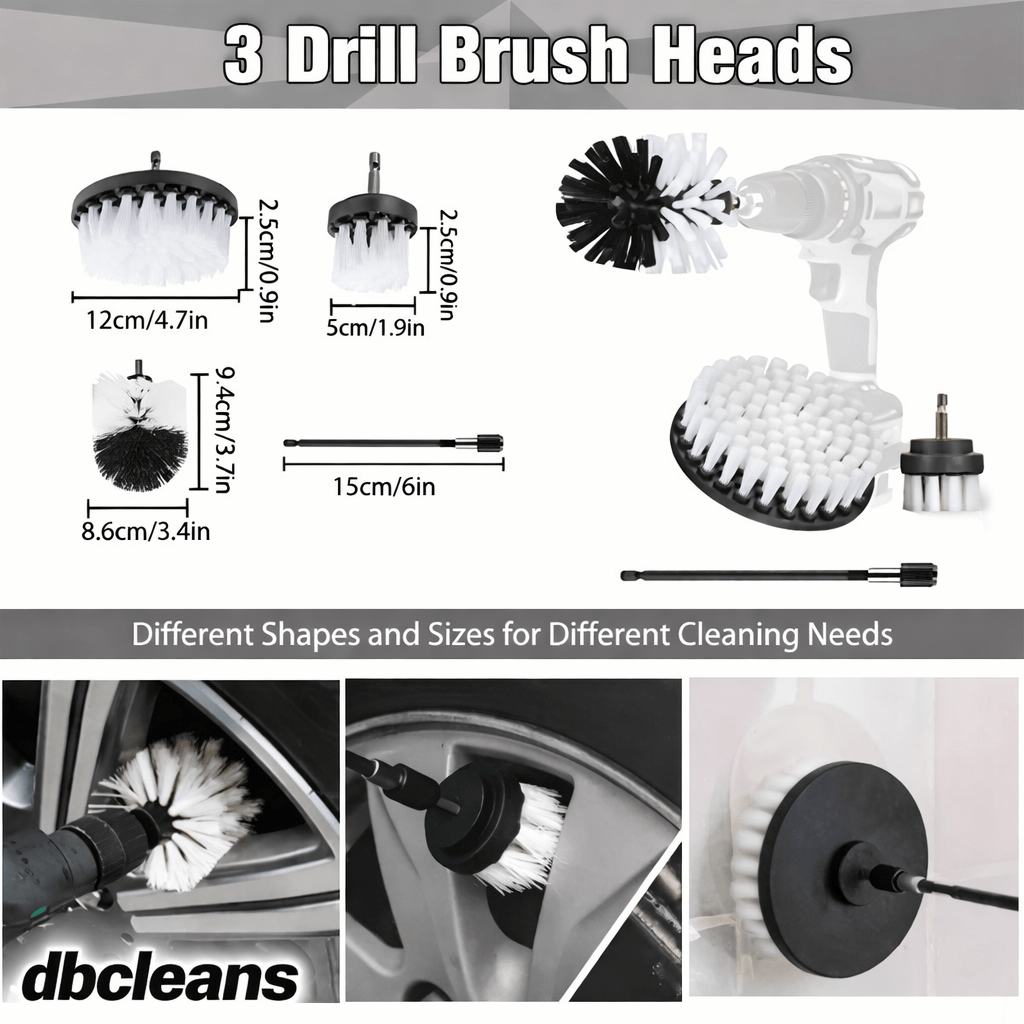 3 Drill Brush Heads

2.5cm/0.9in
12cm/4.7in

2.5cm/0.9in
5cm/1.9in

9.4cm/3.7in
8.6cm/3.4in

15cm/6in

Different Shapes and Sizes for Different Cleaning Needs

dbcleans