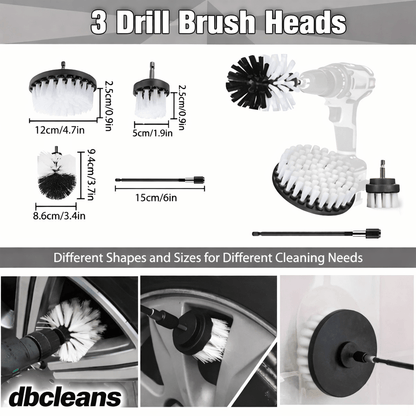 3 Drill Brush Heads

2.5cm/0.9in
12cm/4.7in

2.5cm/0.9in
5cm/1.9in

9.4cm/3.7in
8.6cm/3.4in

15cm/6in

Different Shapes and Sizes for Different Cleaning Needs

dbcleans