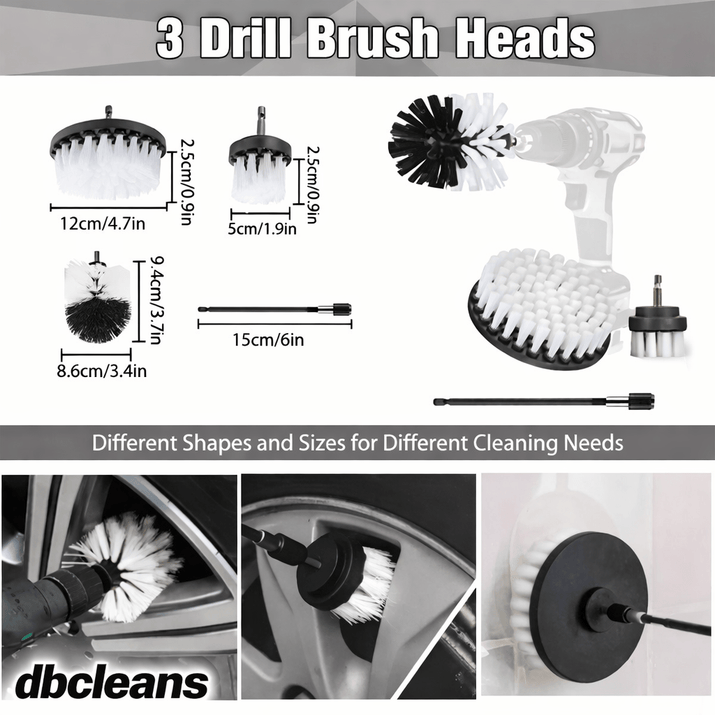 3 Drill Brush Heads

2.5cm/0.9in

12cm/4.7in

2.5cm/0.9in

5cm/1.9in

9.4cm/3.7in

8.6cm/3.4in

15cm/6in

Different Shapes and Sizes for Different Cleaning Needs

dbcleans