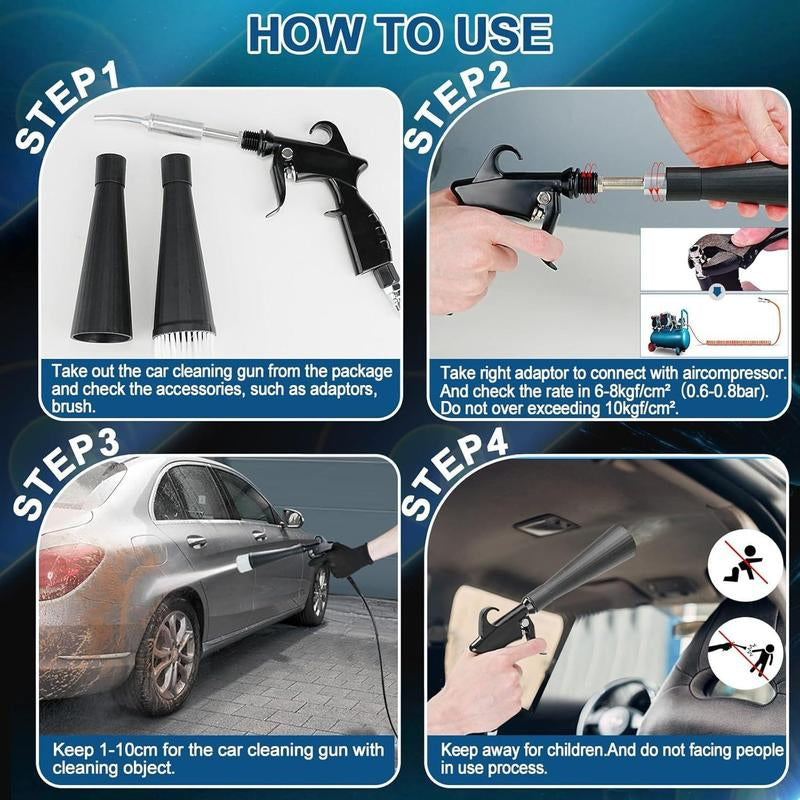 HOW TO USE

STEP1

Take out the car cleaning gun from the package and check the accessories, such as adaptors, brush.

STEP2

Take right adaptor to connect with aircompressor. And check the rate in 6-8kgf/cm² (0.6-0.8bar). Do not over exceeding 10kgf/cm².

STEP3

Keep 1-10cm for the car cleaning gun with cleaning object.

STEP4

Keep away for children.And do not facing people in use process.